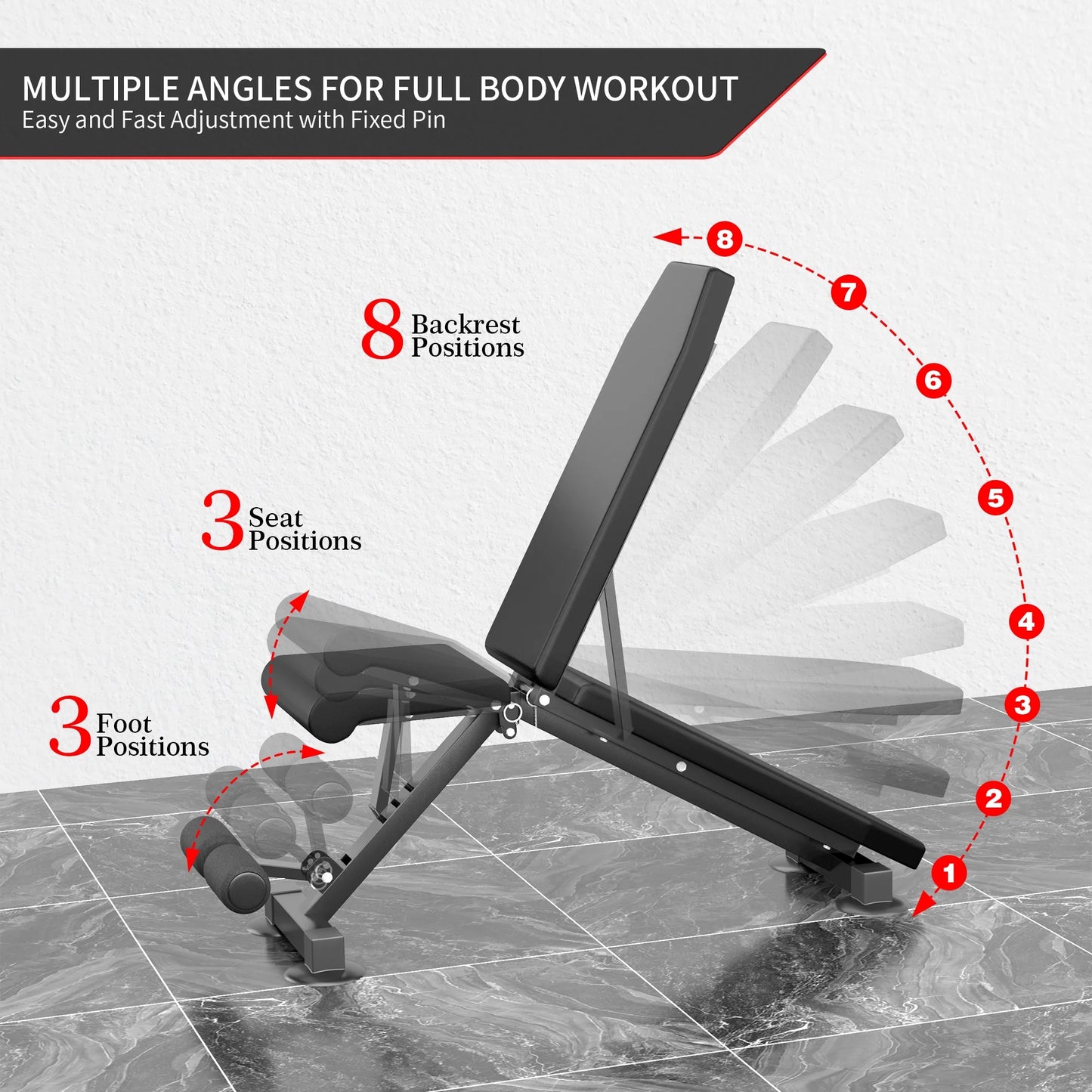 MULTIPLE ANGLES FOR FULL BODY WORKOUT
Easy and Fast Adjustment with Fixed Pin

8 Backrest Positions

3 Seat Positions

3 Foot Positions

8
7
6
5
4
3
2
1