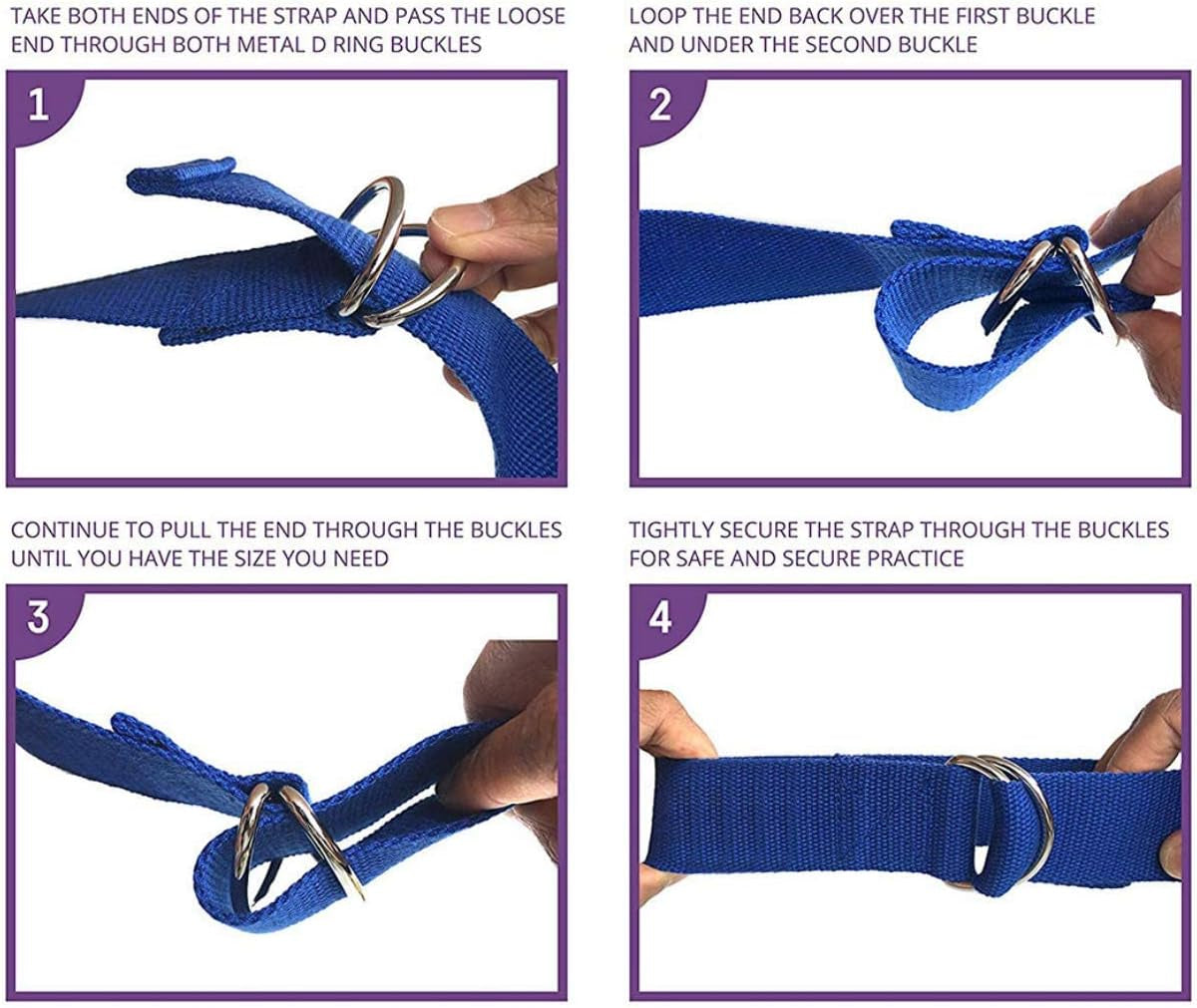 TAKE BOTH ENDS OF THE STRAP AND PASS THE LOOSE END THROUGH BOTH METAL D RING BUCKLES

1

LOOP THE END BACK OVER THE FIRST BUCKLE AND UNDER THE SECOND BUCKLE

2

CONTINUE TO PULL THE END THROUGH THE BUCKLES UNTIL YOU HAVE THE SIZE YOU NEED

3

TIGHTLY SECURE THE STRAP THROUGH THE BUCKLES FOR SAFE AND SECURE PRACTICE

4